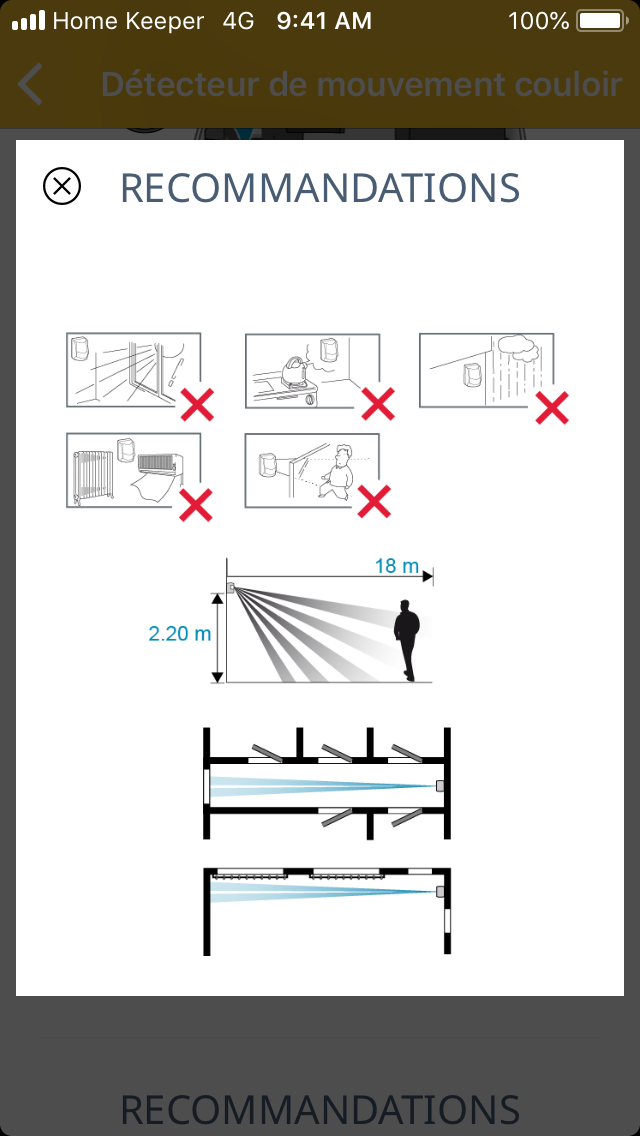 Home Keeper 4G 9:41 AM 100%

Détecteur de mouvement couloir

RECOMMANDATIONS

18 m

2.20 m

RECOMMANDATIONS